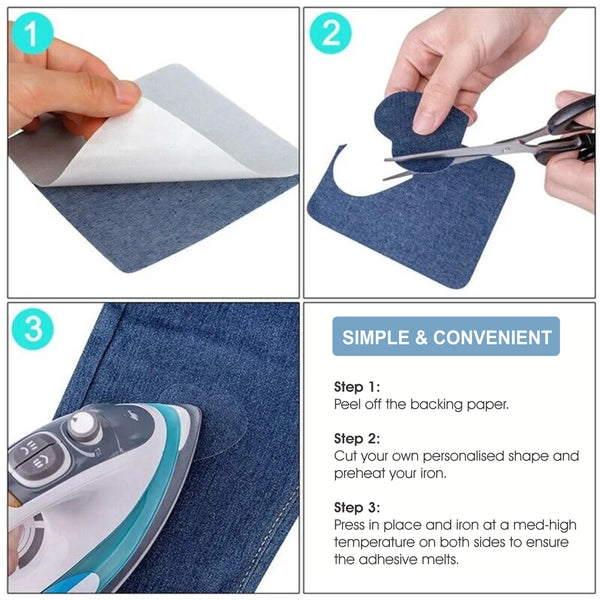 1

2

3

SIMPLE & CONVENIENT

Step 1:
Peel off the backing paper.

Step 2:
Cut your own personalised shape and preheat your iron.

Step 3:
Press in place and iron at a med-high temperature on both sides to ensure the adhesive melts.