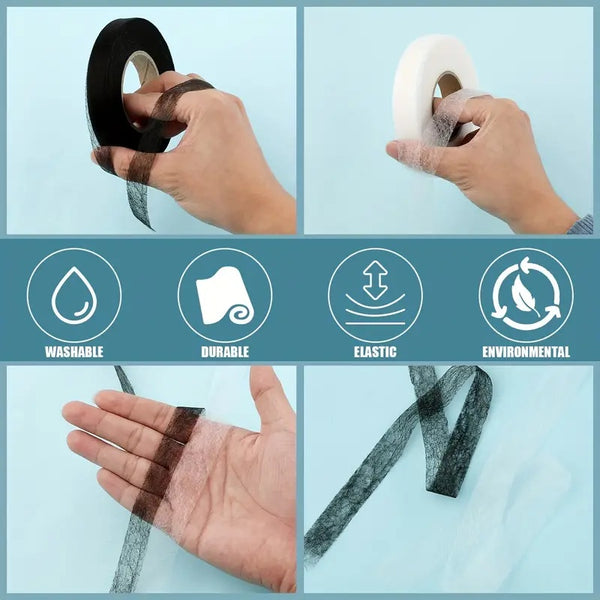 WASHABLE

DURABLE

ELASTIC

ENVIRONMENTAL