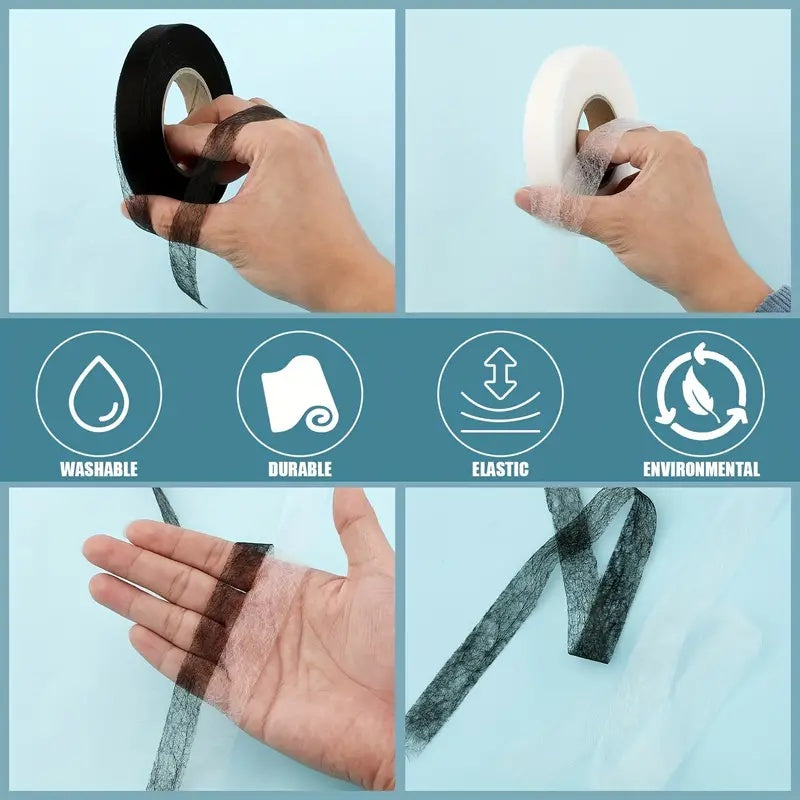 WASHABLE

DURABLE

ELASTIC

ENVIRONMENTAL